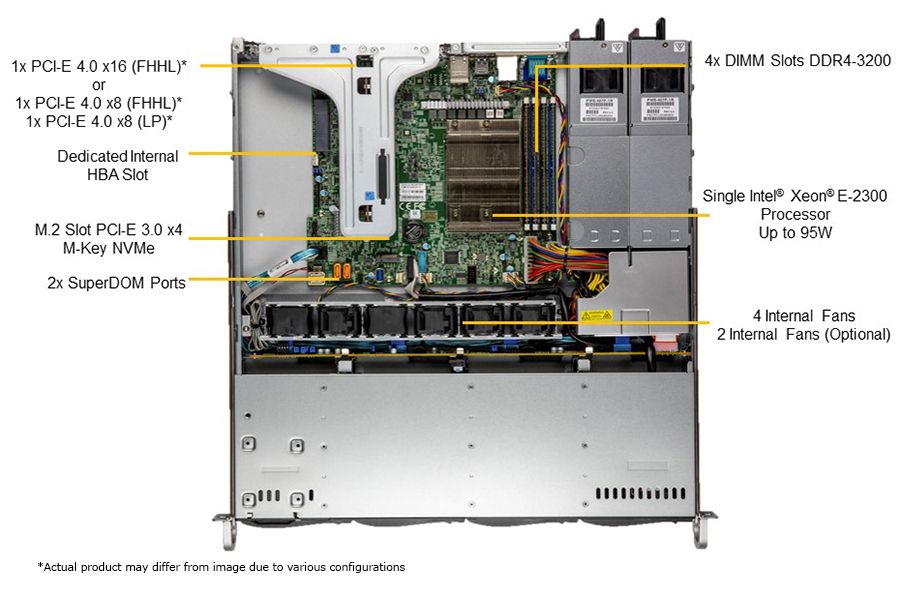 1x PCI-E 4.0 x16 (FHHL)*
or
1x PCI-E 4.0 x8 (FHHL)*
1x PCI-E 4.0 x8 (LP)*

Dedicated Internal HBA Slot

M.2 Slot PCI-E 3.0 x4 M-Key NVMe

2x SuperDOM Ports

4x DIMM Slots DDR4-3200

Single Intel® Xeon® E-2300 Processor Up to 95W

4 Internal Fans
2 Internal Fans (Optional)

*Actual product may differ from image due to various configurations